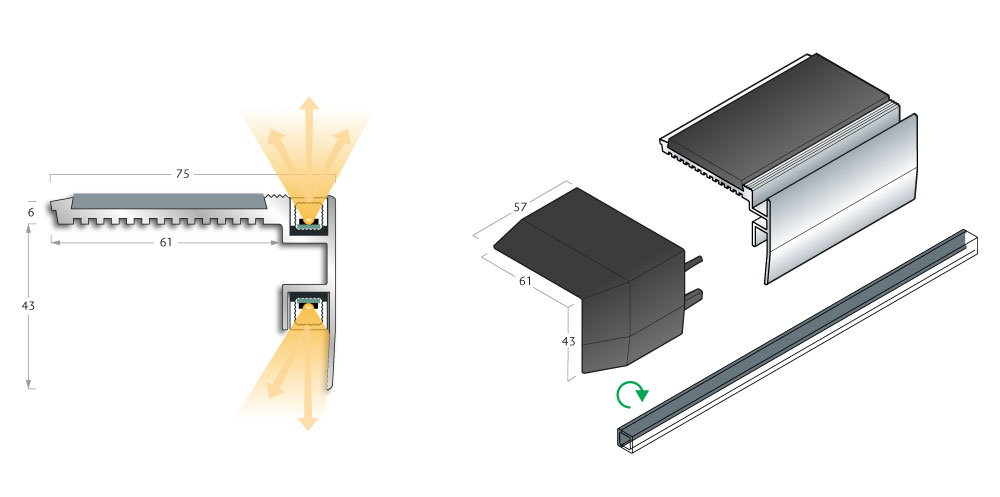 75
6
61
43
57
61
43